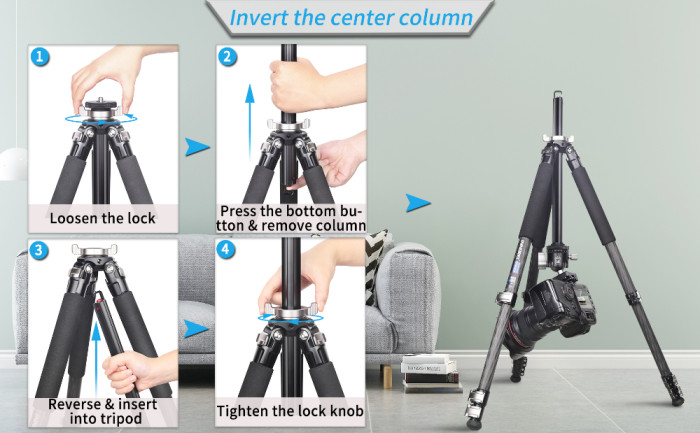 Invert the center column

1
Loosen the lock

2
Press the bottom button & remove column

3
Reverse & insert into tripod

4
Tighten the lock knob