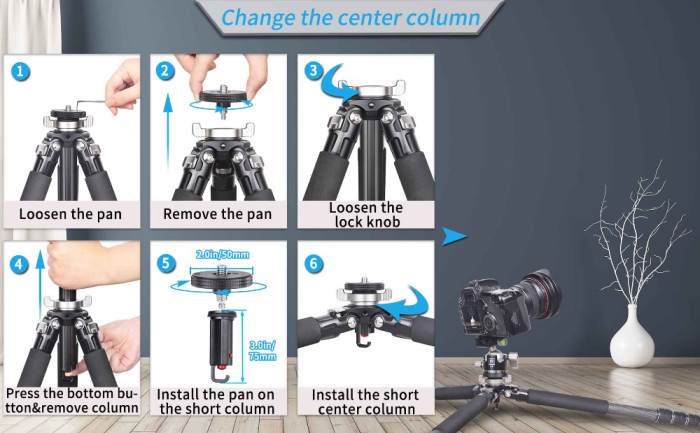 Change the center column

1
Loosen the pan

2
Remove the pan

3
Loosen the lock knob

4
Press the bottom button&remove column

5
2.0in/50mm
3.0in/75mm
Install the pan on the short column

6
Install the short center column