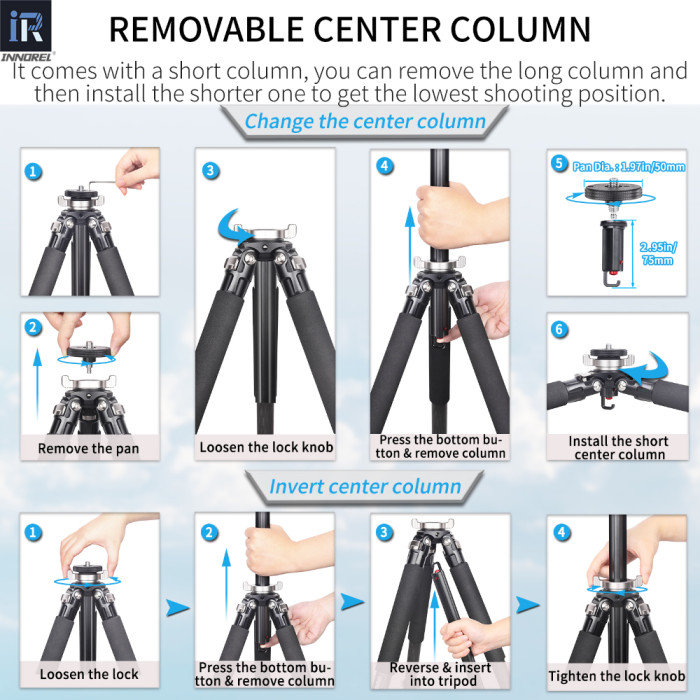 iR INNOREL

REMOVABLE CENTER COLUMN

It comes with a short column, you can remove the long column and then install the shorter one to get the lowest shooting position.

Change the center column

1

2

Remove the pan

3

Loosen the lock knob

4

Press the bottom button & remove column

5 Pan Dia. : 1.97in/50mm

2.95in/ 75mm

6

Install the short center column

Invert center column

1

Loosen the lock

2

Press the bottom button & remove column

3

Reverse & insert into tripod

4

Tighten the lock knob