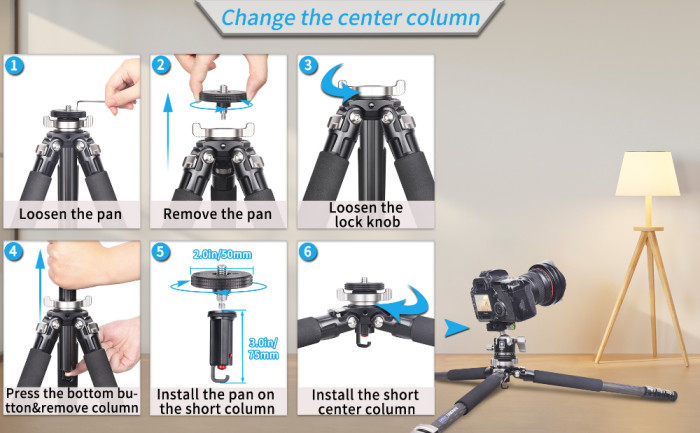 Change the center column

1
Loosen the pan

2
Remove the pan

3
Loosen the lock knob

4
Press the bottom button&remove column

5
2.0in/50mm
3.0in/75mm
Install the pan on the short column

6
Install the short center column