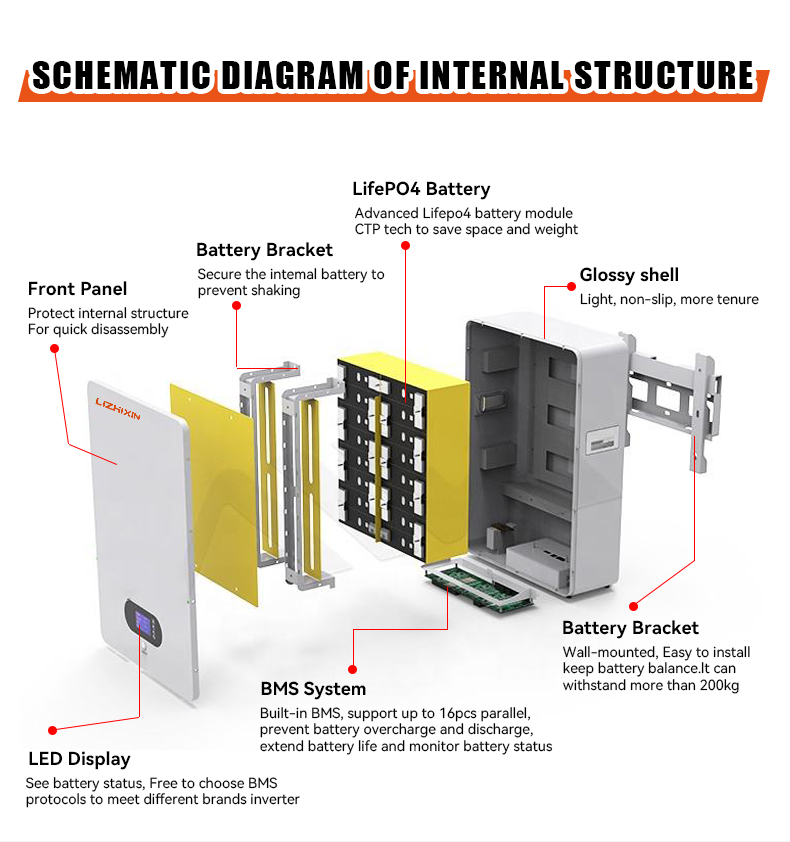 SCHEMATIC DIAGRAM OF INTERNAL STRUCTURE

LifePO4 Battery
Advanced Lifepo4 battery module
CTP tech to save space and weight

Battery Bracket
Secure the intemal battery to prevent shaking

Front Panel
Protect internal structure
For quick disassembly

Glossy shell
Light, non-slip, more tenure

LIZHIXIN

Battery Bracket
Wall-mounted, Easy to install keep battery balance.It can withstand more than 200kg

BMS System
Built-in BMS, support up to 16pcs parallel, prevent battery overcharge and discharge, extend battery life and monitor battery status

LED Display
See battery status, Free to choose BMS protocols to meet different brands inverter