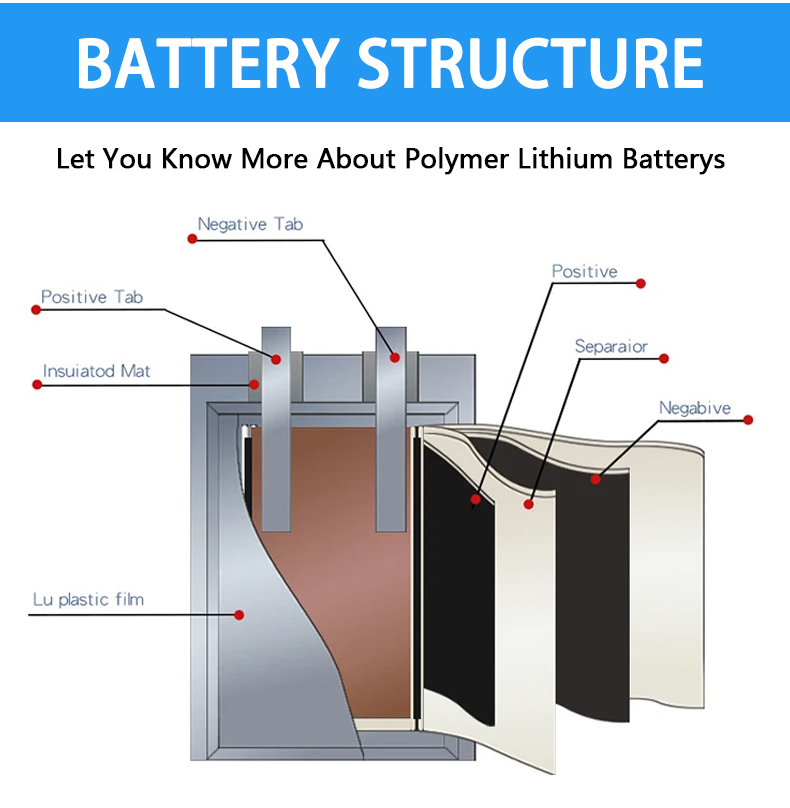 BATTERY STRUCTURE

Let You Know More About Polymer Lithium Batterys

Negative Tab

Positive Tab

Insuiatod Mat

Positive

Separaior

Negabive

Lu plastic film